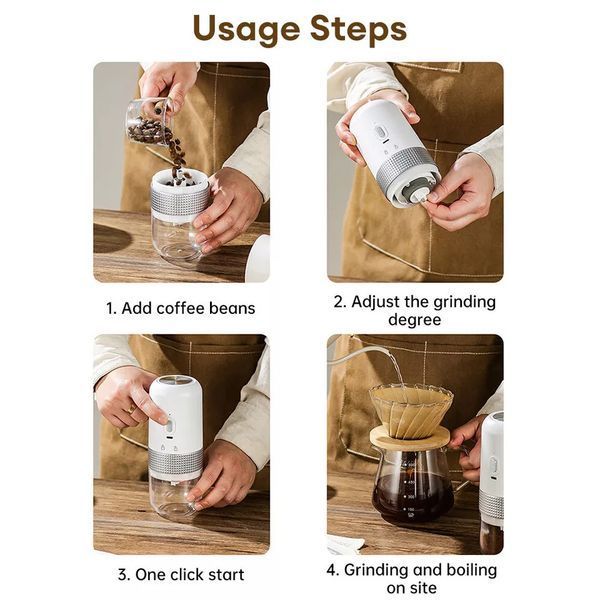 Usage Steps

1. Add coffee beans

2. Adjust the grinding degree

3. One click start

4. Grinding and boiling on site